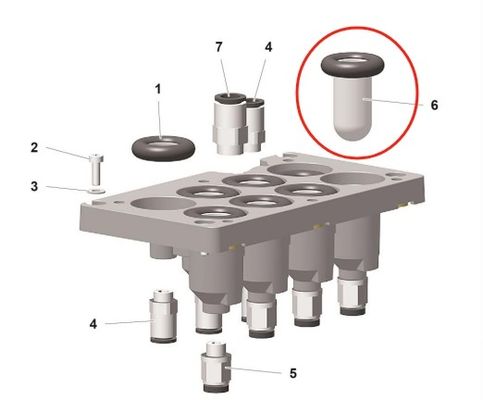 7
4
1
6
2
3
4
5